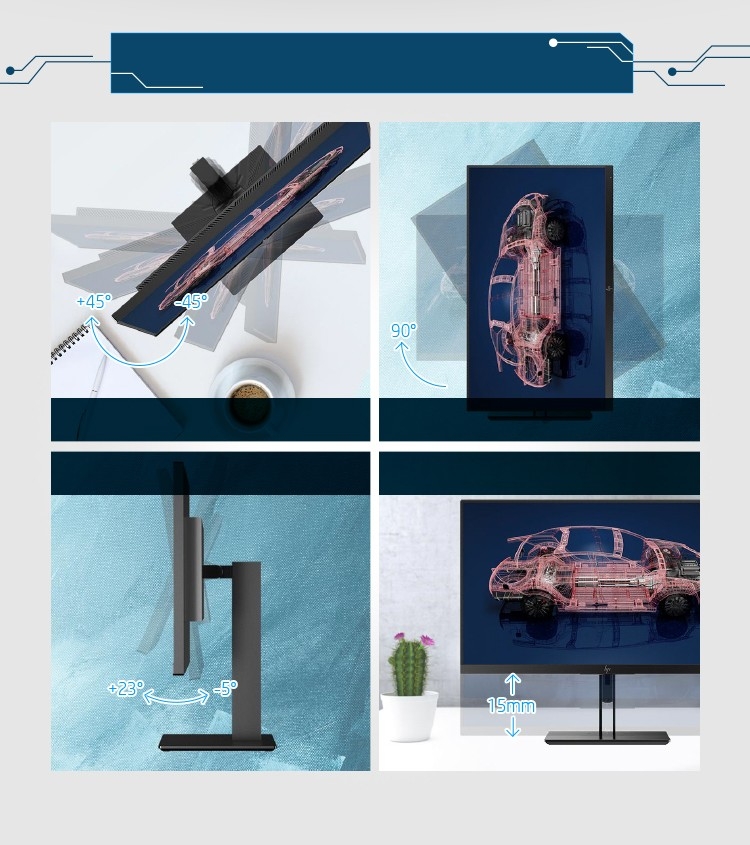 +45°
-45°

90°

+23°
-5°

15mm